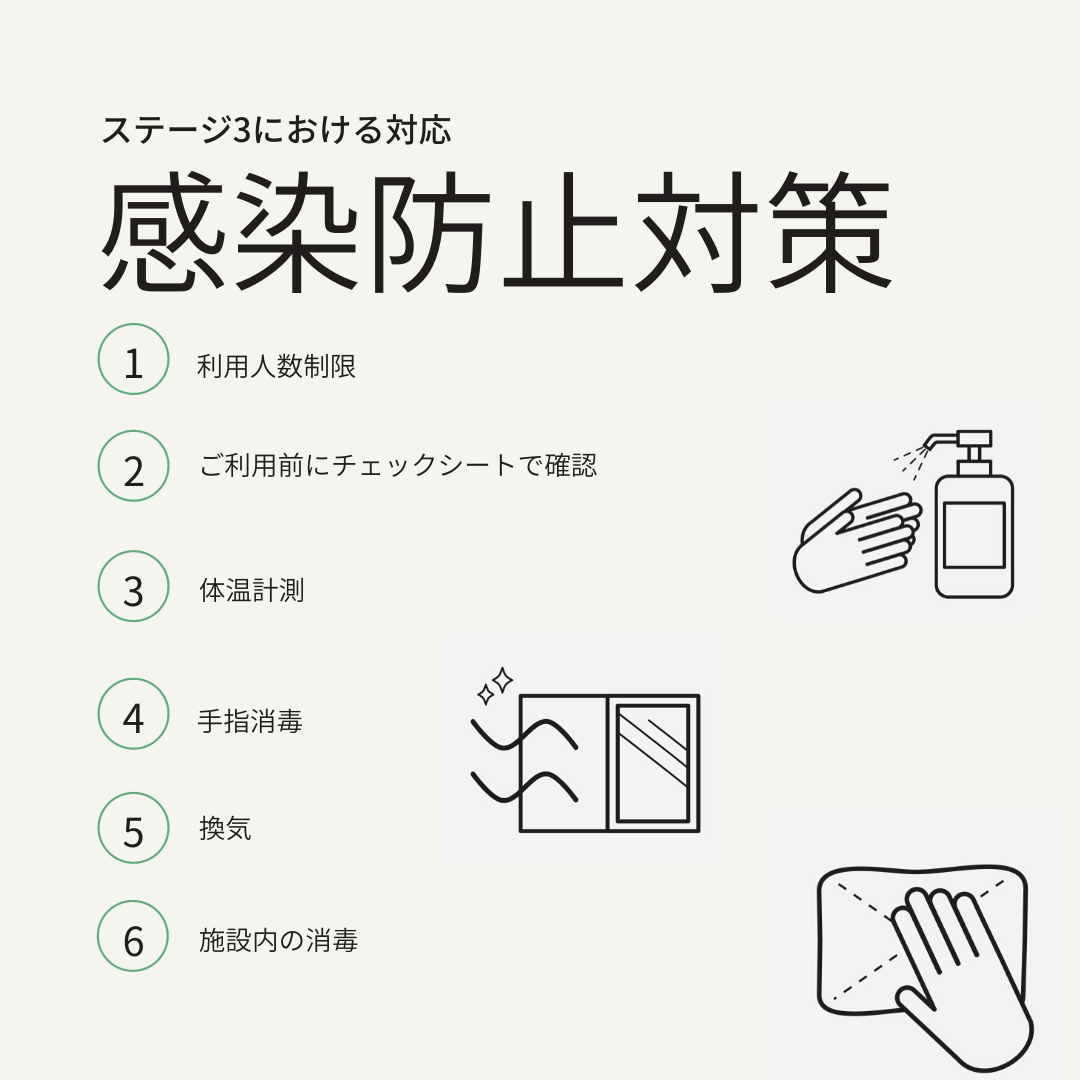 ステージ3における対応

感染防止対策

1 利用人数制限

2 ご利用前にチェックシートで確認

3 体温計測

4 手指消毒

5 換気

6 施設内の消毒